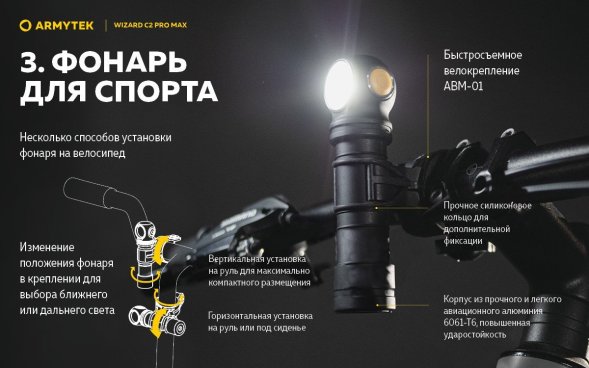 ARMYTEK | WIZARD C2 PRO MAX

3. ФОНАРЬ ДЛЯ СПОРТА

Несколько способов установки фонаря на велосипед

Изменение положения фонаря в креплении для выбора ближнего или дальнего света

Вертикальная установка на руль для максимально компактного размещения

Горизонтальная установка на руль или под сиденье

Быстросъемное велокрепление ABM-01

Прочное силиконовое кольцо для дополнительной фиксации

Корпус из прочного и легкого авиационного алюминия 6061-T6, повышенная ударостойкость